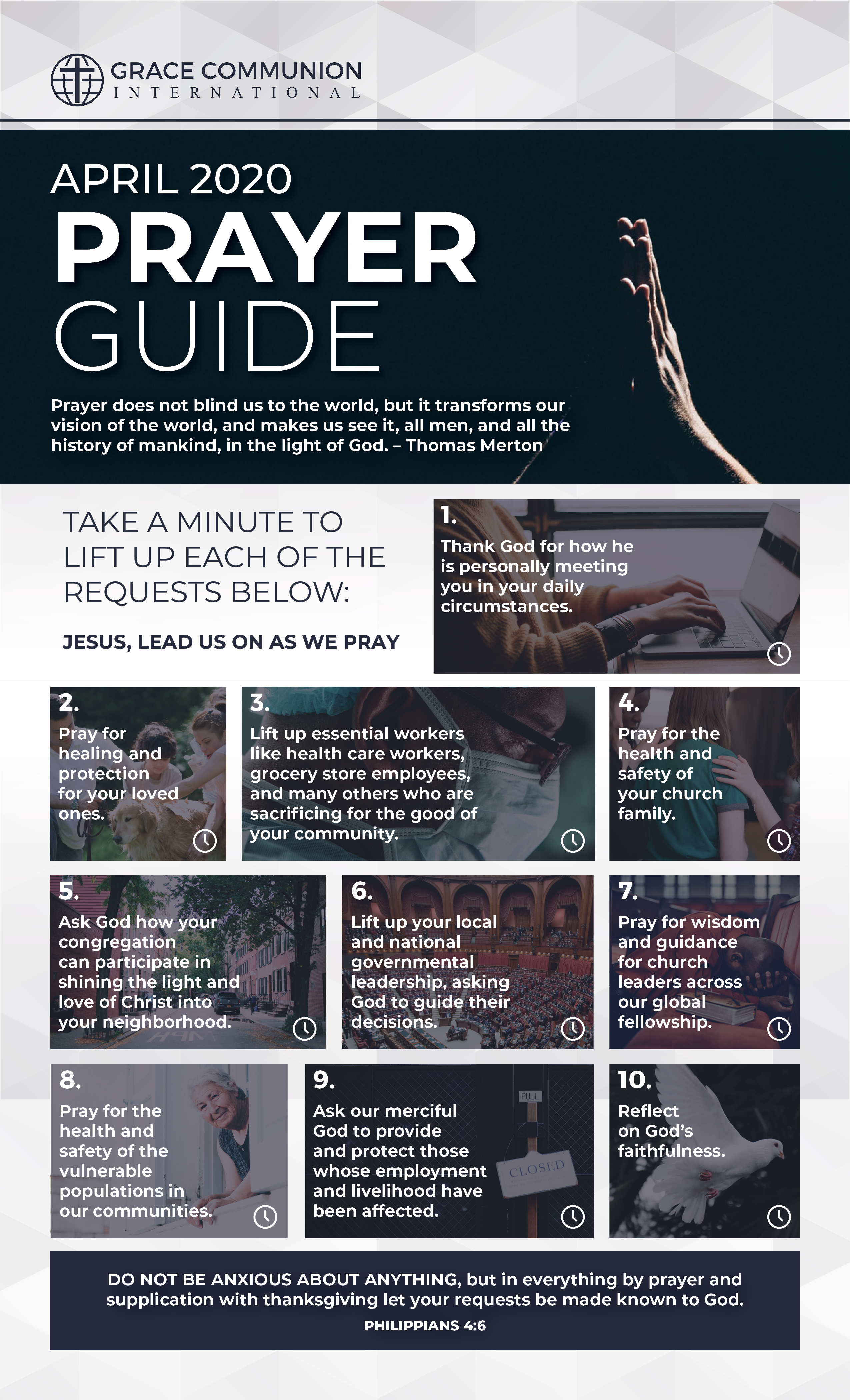 GRACE COMMUNION
INTERNATIONAL

APRIL 2020
PRAYER
GUIDE

Prayer does not blind us to the world, but it transforms our vision of the world, and makes us see it, all men, and all the history of mankind, in the light of God. – Thomas Merton

TAKE A MINUTE TO LIFT UP EACH OF THE REQUESTS BELOW:

JESUS, LEAD US ON AS WE PRAY

1.
Thank God for how he is personally meeting you in your daily circumstances.

2.
Pray for healing and protection for your loved ones.

3.
Lift up essential workers like health care workers, grocery store employees, and many others who are sacrificing for the good of your community.

4.
Pray for the health and safety of your church family.

5.
Ask God how your congregation can participate in shining the light and love of Christ into your neighborhood.

6.
Lift up your local and national governmental leadership, asking God to guide their decisions.

7.
Pray for wisdom and guidance for church leaders across our global fellowship.

8.
Pray for the health and safety of the vulnerable populations in our communities.

9.
Ask our merciful God to provide and protect those whose employment and livelihood have been affected.

PULL
CLOSED

10.
Reflect on God's faithfulness.

DO NOT BE ANXIOUS ABOUT ANYTHING, but in everything by prayer and supplication with thanksgiving let your requests be made known to God.
PHILIPPIANS 4:6